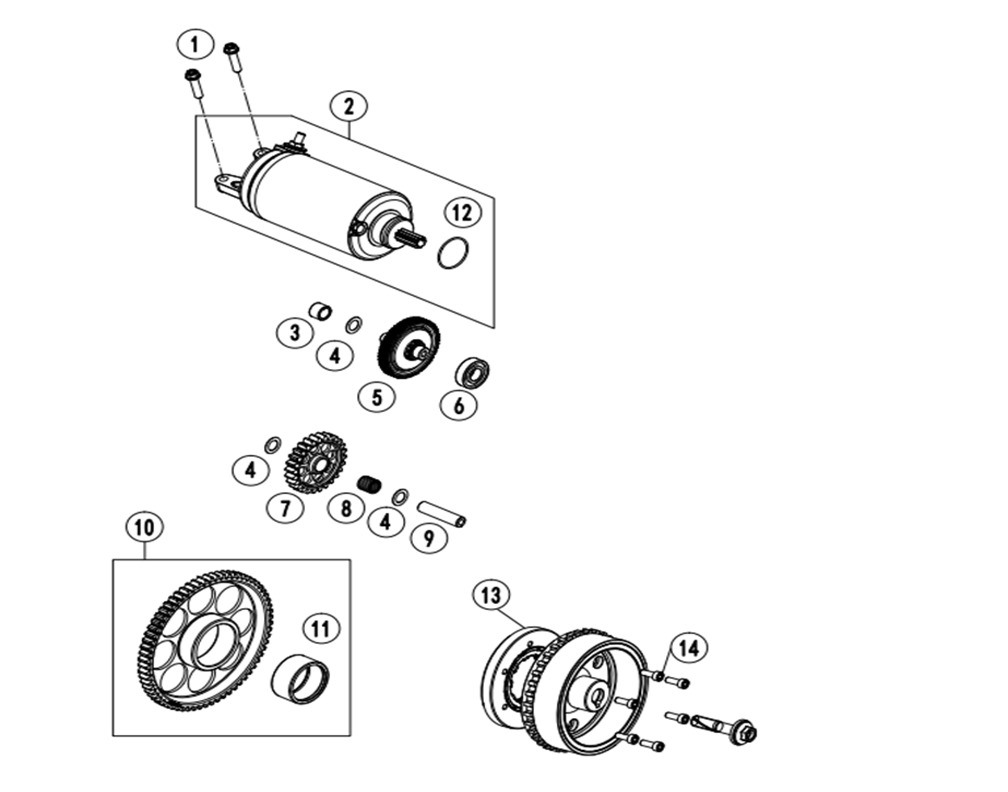 1
2
12
3
4
5
6
4
7
8
4
9
10
11
13
14